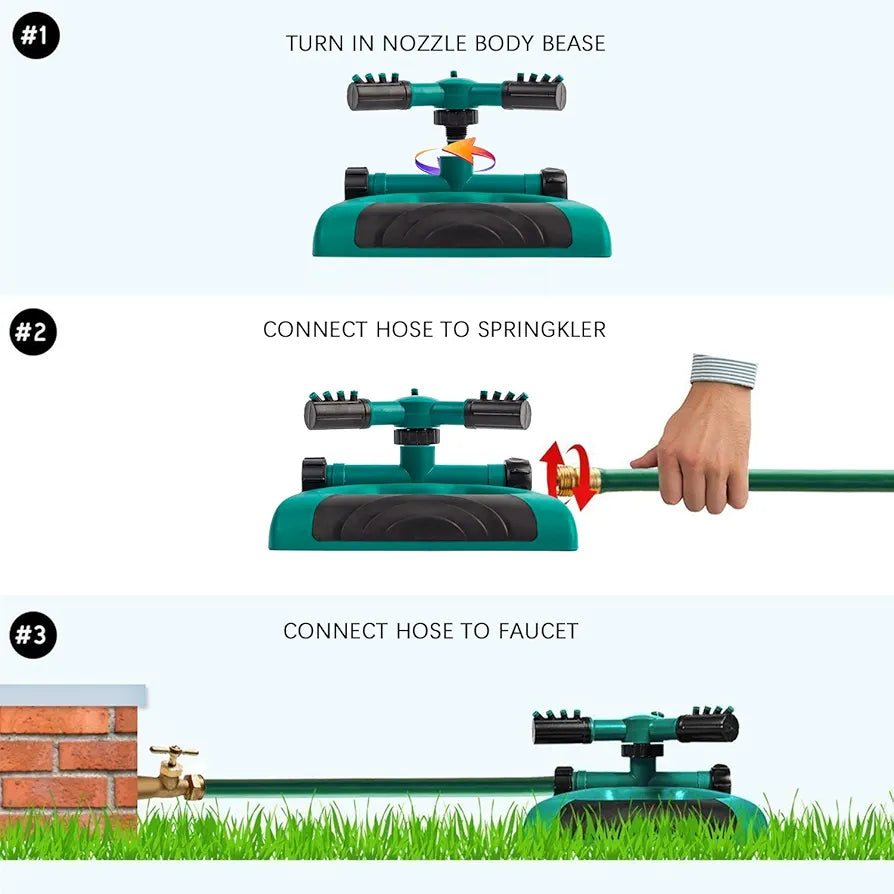 #1
TURN IN NOZZLE BODY BEASE

#2
CONNECT HOSE TO SPRINGKLER

#3
CONNECT HOSE TO FAUCET