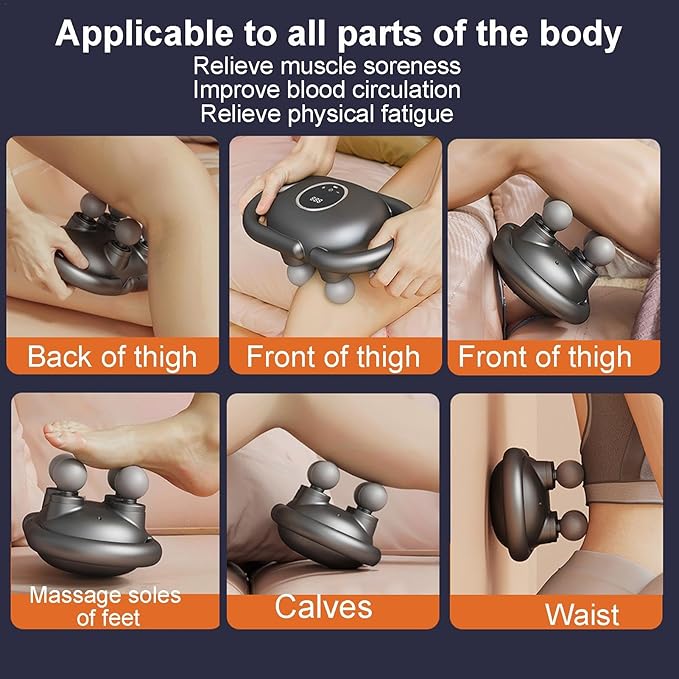 Applicable to all parts of the body
Relieve muscle soreness
Improve blood circulation
Relieve physical fatigue

Back of thigh

Front of thigh

Front of thigh

Massage soles of feet

Calves

Waist